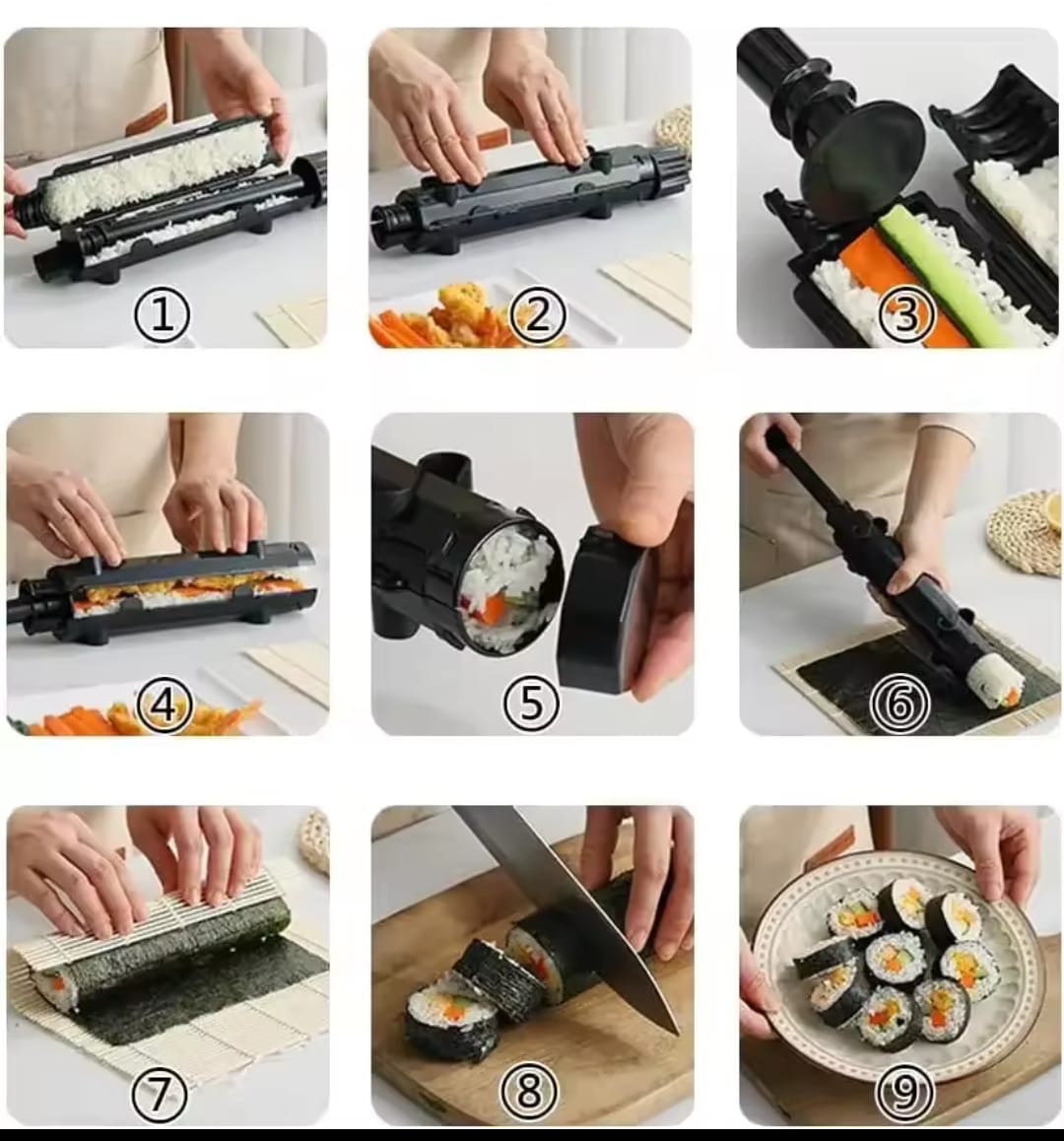 ①
②
③
④
⑤
⑥
⑦
⑧
⑨